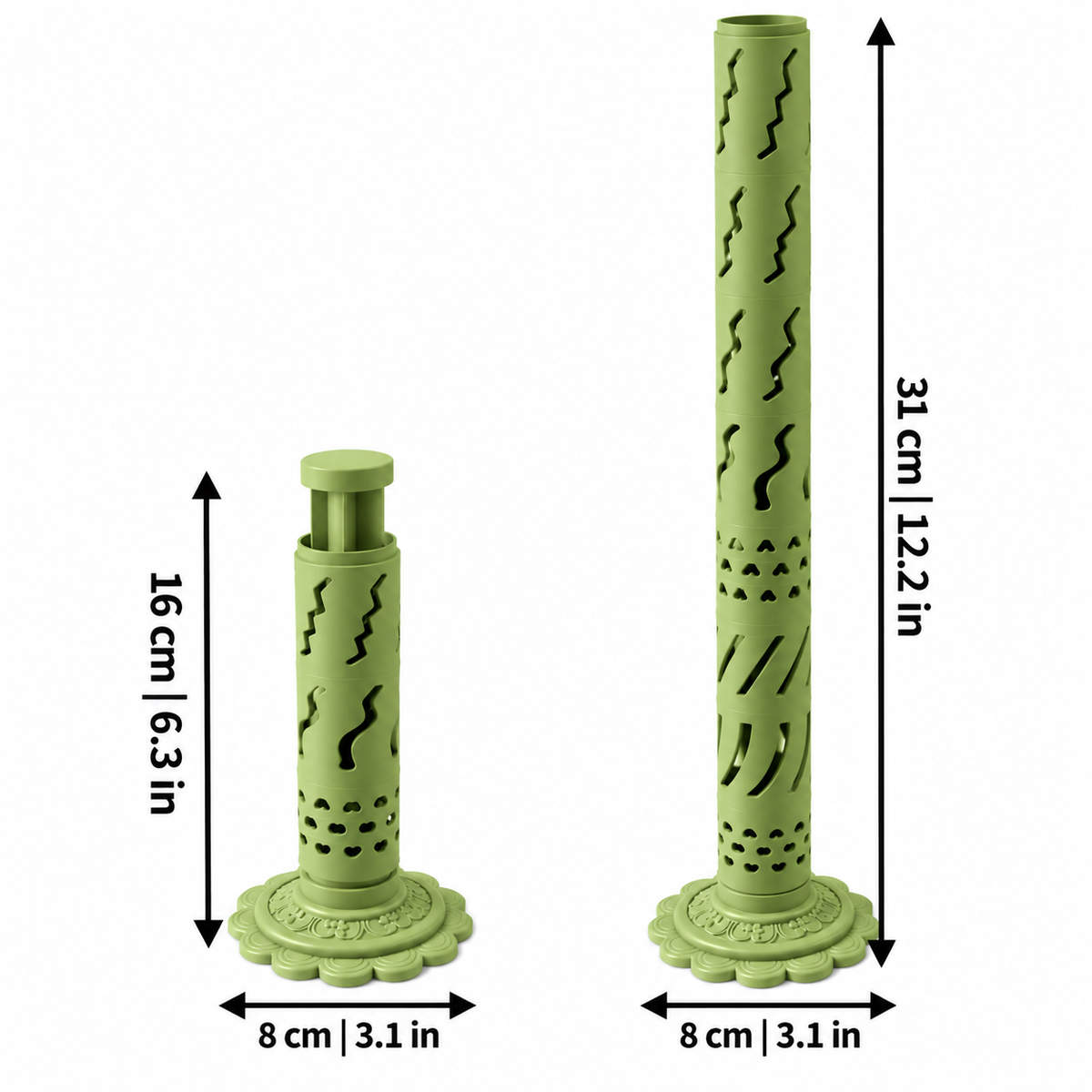 16 cm | 6.3 in

8 cm | 3.1 in

31 cm | 12.2 in

8 cm | 3.1 in